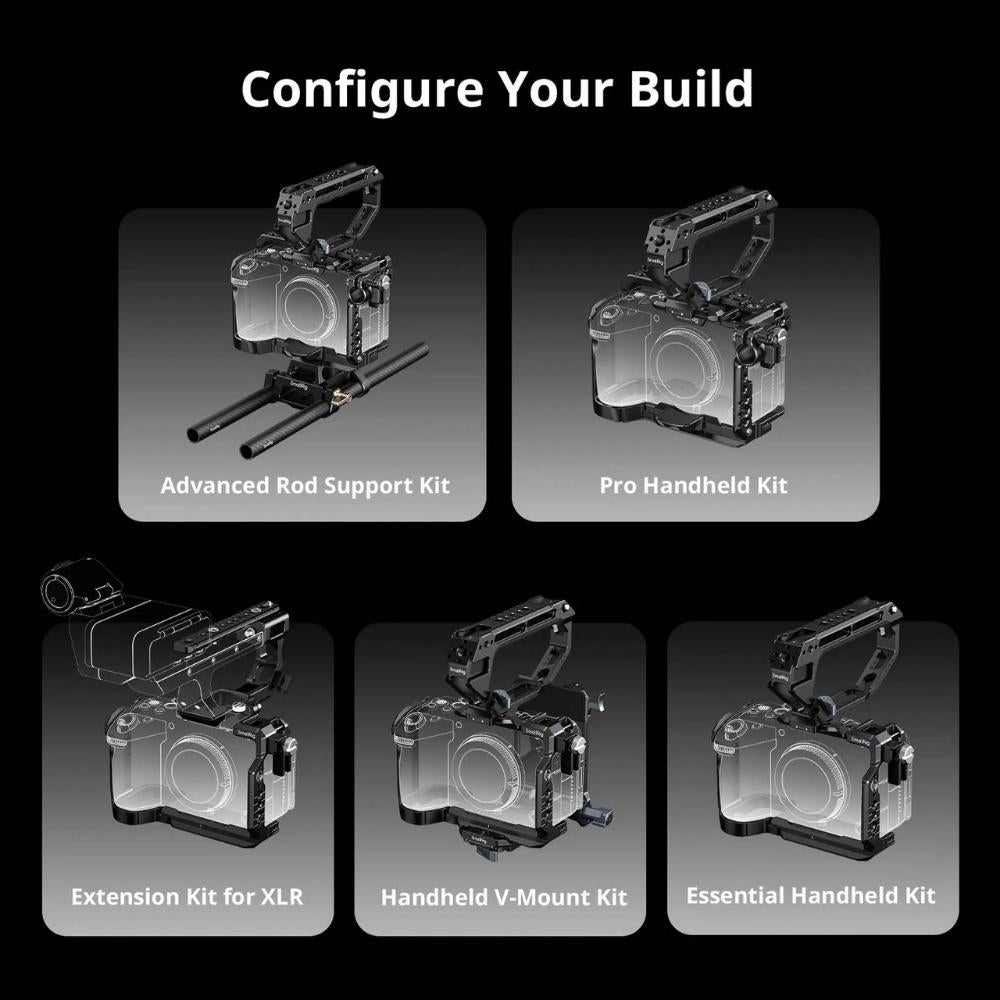 Configure Your Build

Advanced Rod Support Kit

Pro Handheld Kit

Extension Kit for XLR

Handheld V-Mount Kit

Essential Handheld Kit